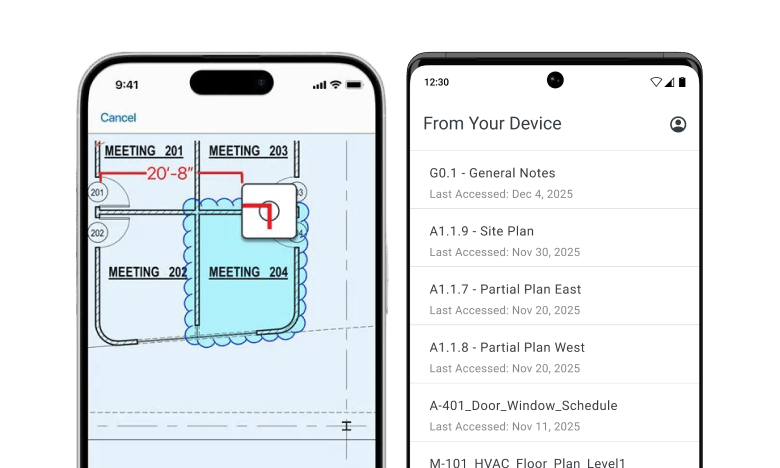 9:41

Cancel

MEETING 201
MEETING 203
20'-8"
201
202
MEETING 202
MEETING 204

12:30

From Your Device

G0.1 - General Notes
Last Accessed: Dec 4, 2025

A1.1.9 - Site Plan
Last Accessed: Nov 30, 2025

A1.1.7 - Partial Plan East
Last Accessed: Nov 20, 2025

A1.1.8 - Partial Plan West
Last Accessed: Nov 20, 2025

A-401_Door_Window_Schedule
Last Accessed: Nov 11, 2025

M-101_HVAC_Floor_Plan_Level1